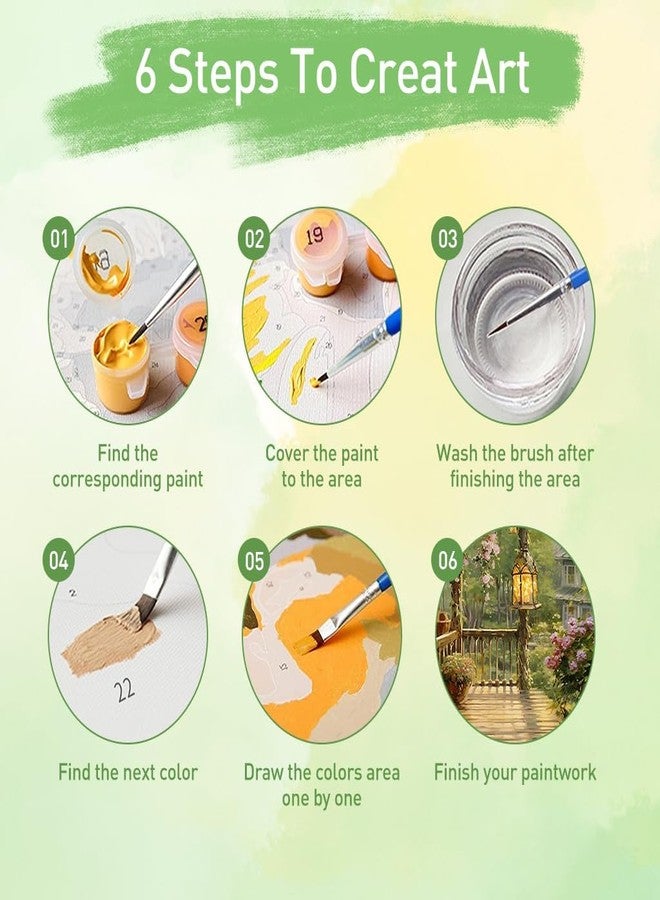 6 Steps To Creat Art

01

Find the corresponding paint

02

19

Cover the paint to the area

03

Wash the brush after finishing the area

04

22

Find the next color

05

Draw the colors area one by one

06

Finish your paintwork